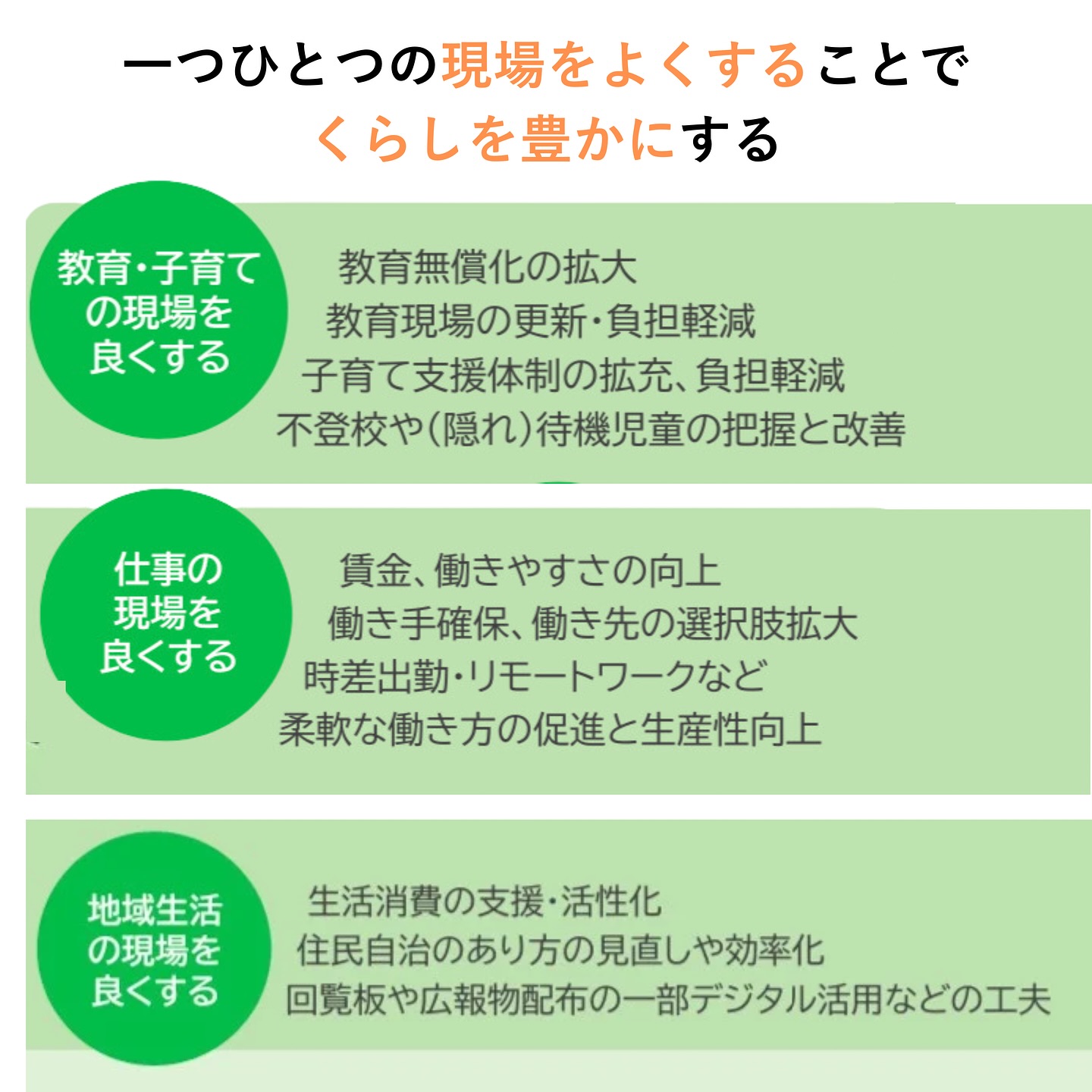 一つひとつの現場をよくすることで
くらしを豊かにする

教育・子育て
の現場を
良くする

教育無償化の拡大
教育現場の更新・負担軽減
子育て支援体制の拡充、負担軽減
不登校や(隠れ)待機児童の把握と改善

仕事の
現場を
良くする

賃金、働きやすさの向上
働き手確保、働き先の選択肢拡大
時差出勤・リモートワークなど
柔軟な働き方の促進と生産性向上

地域生活
の現場を
良くする

生活消費の支援・活性化
住民自治のあり方の見直しや効率化
回覧板や広報物配布の一部デジタル活用などの工夫